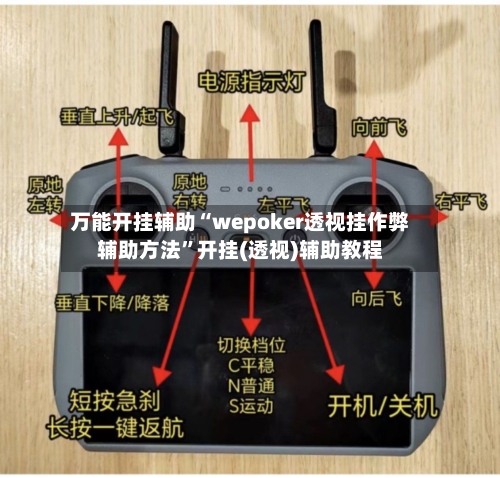 电源指示灯

垂直上升/起飞

向前飞

原地左转

原地右转

左平飞

右平飞

万能开挂辅助“wepoker透视挂作弊辅助方法”开挂(透视)辅助教程

垂直下降/降落

向后飞

切换档位
C平稳
N普通
S运动

短按急刹
长按一键返航

开机/关机